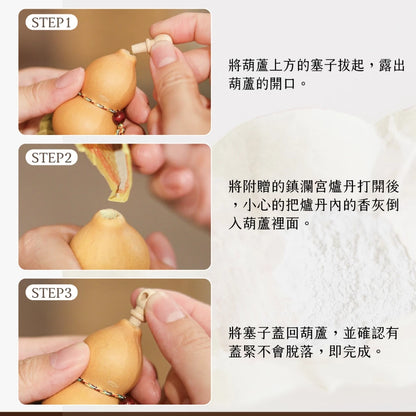 STEP1

將葫蘆上方的塞子拔起，露出葫蘆的開口。

STEP2

將附贈的鎮瀾宮爐丹打開後，小心的把爐丹內的香灰倒入葫蘆裡面。

STEP3

將塞子蓋回葫蘆，並確認有蓋緊不會脫落，即完成。