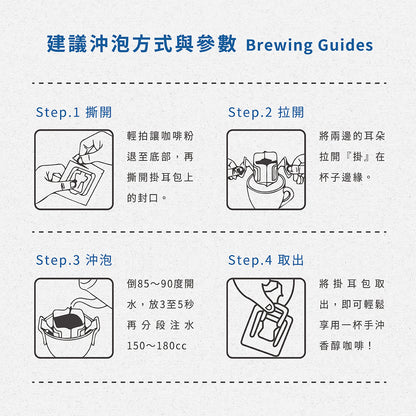 建議沖泡方式與參數 Brewing Guides

Step.1 撕開

輕拍讓咖啡粉退至底部，再撕開掛耳包上的封口。

Step.2 拉開

將兩邊的耳朵拉開『掛』在杯子邊緣。

Step.3 沖泡

倒85～90度開水，放3至5秒再分段注水150～180cc

Step.4 取出

將掛耳包取出，即可輕鬆享用一杯手沖香醇咖啡！