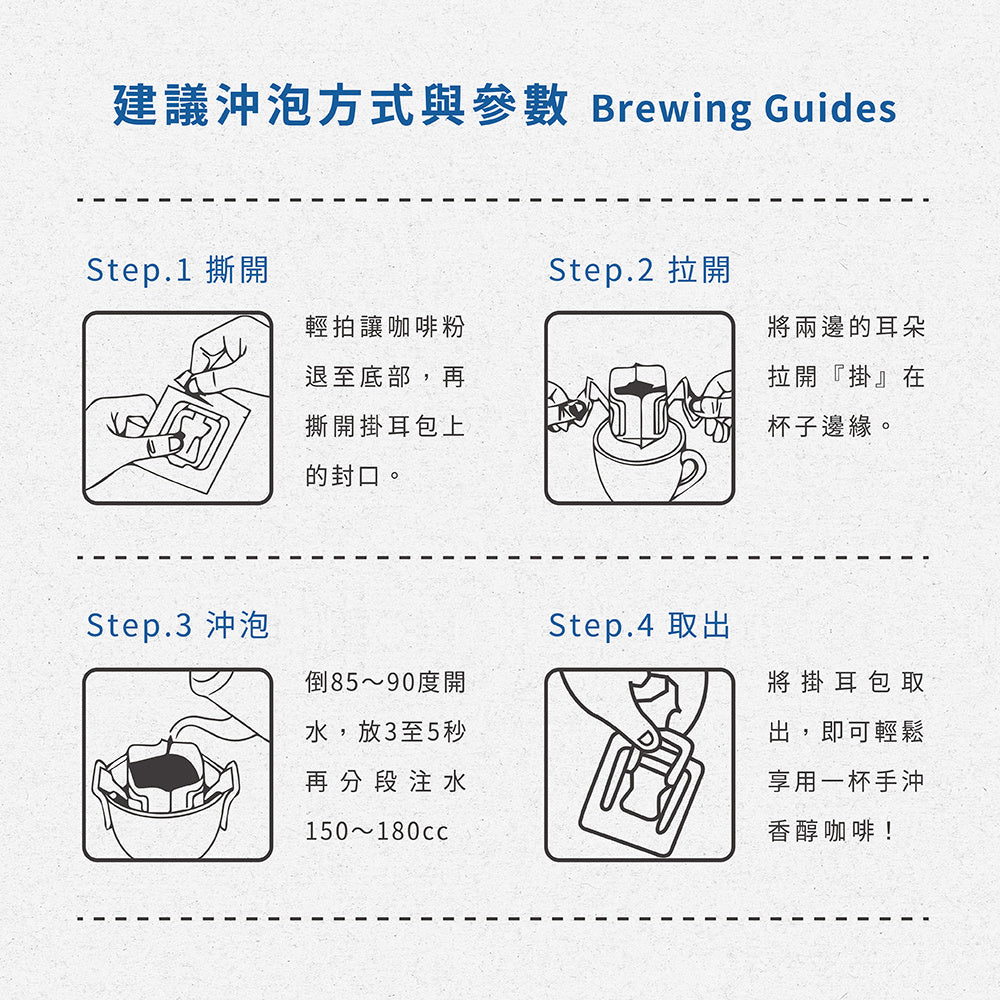 建議沖泡方式與參數 Brewing Guides

Step.1 撕開

輕拍讓咖啡粉退至底部，再撕開掛耳包上的封口。

Step.2 拉開

將兩邊的耳朵拉開『掛』在杯子邊緣。

Step.3 沖泡

倒85～90度開水，放3至5秒再分段注水150～180cc

Step.4 取出

將掛耳包取出，即可輕鬆享用一杯手沖香醇咖啡！