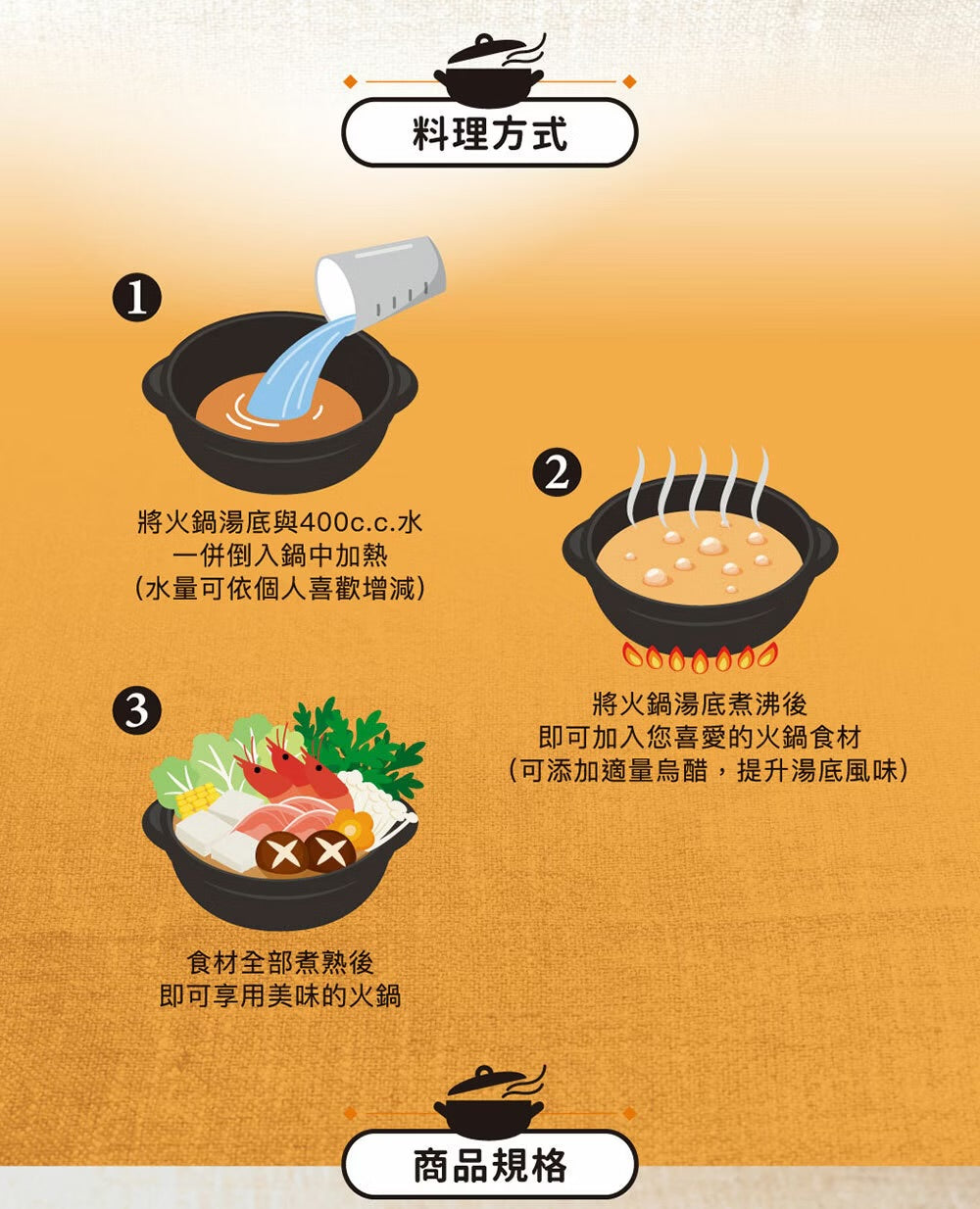 料理方式

1

將火鍋湯底與400c.c.水
一併倒入鍋中加熱
(水量可依個人喜歡增減)

2

將火鍋湯底煮沸後
即可加入您喜愛的火鍋食材
(可添加適量烏醋，提升湯底風味)

3

食材全部煮熟後
即可享用美味的火鍋

商品規格