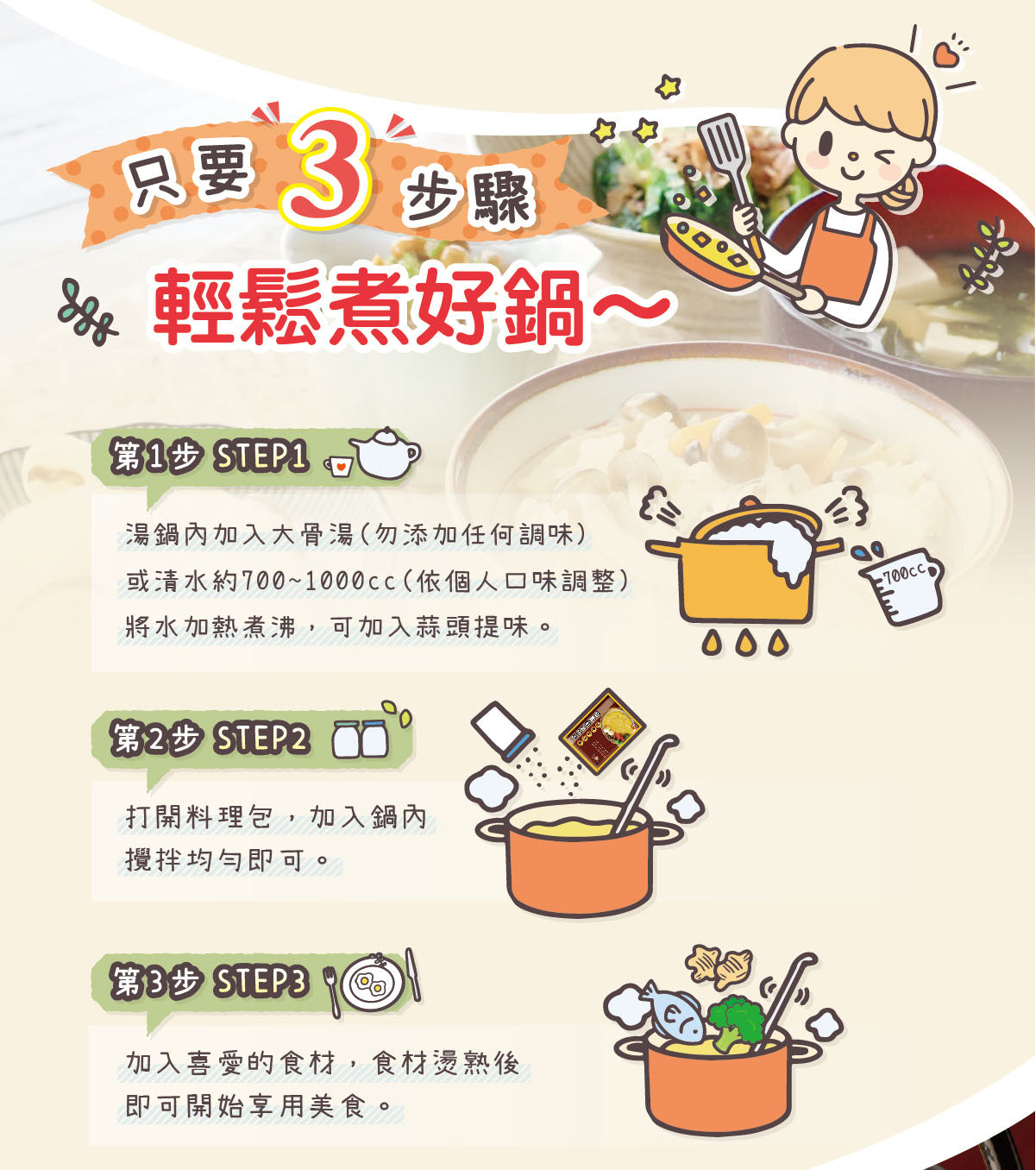 只要 3 步驟

輕鬆煮好鍋～

第1步 STEP1

湯鍋內加入大骨湯（勿添加任何調味）
或清水約700~1000cc（依個人口味調整）
將水加熱煮沸，可加入蒜頭提味。

700cc

第2步 STEP2

打開料理包，加入鍋內
攪拌均勻即可。

第3步 STEP3

加入喜愛的食材，食材燙熟後
即可開始享用美食。